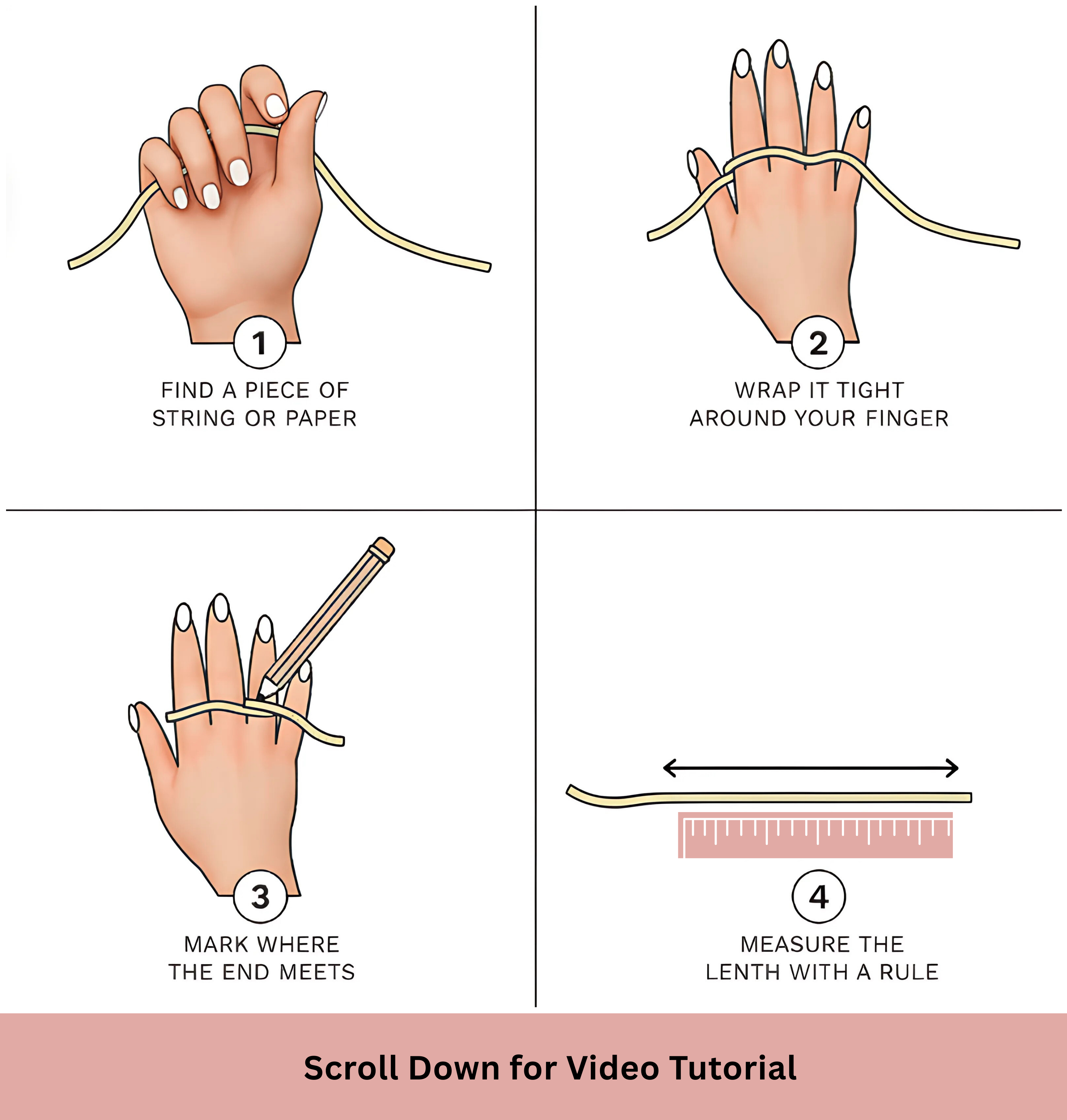 1
FIND A PIECE OF STRING OR PAPER

2
WRAP IT TIGHT AROUND YOUR FINGER

3
MARK WHERE THE END MEETS

4
MEASURE THE LENTH WITH A RULE

Scroll Down for Video Tutorial